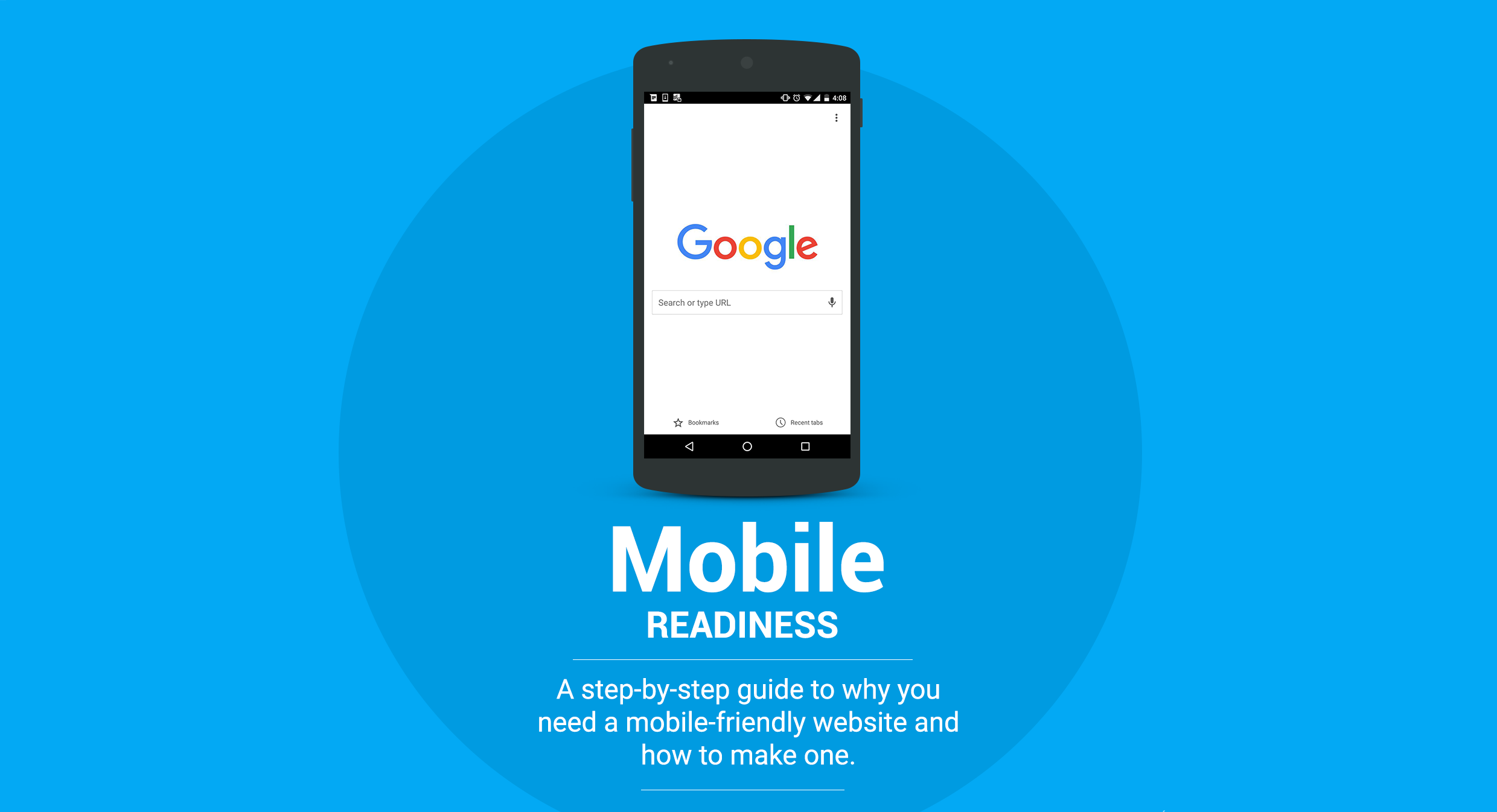 4:08

Google

Search or type URL

Bookmarks

Recent tabs

Mobile
READINESS

A step-by-step guide to why you need a mobile-friendly website and how to make one.